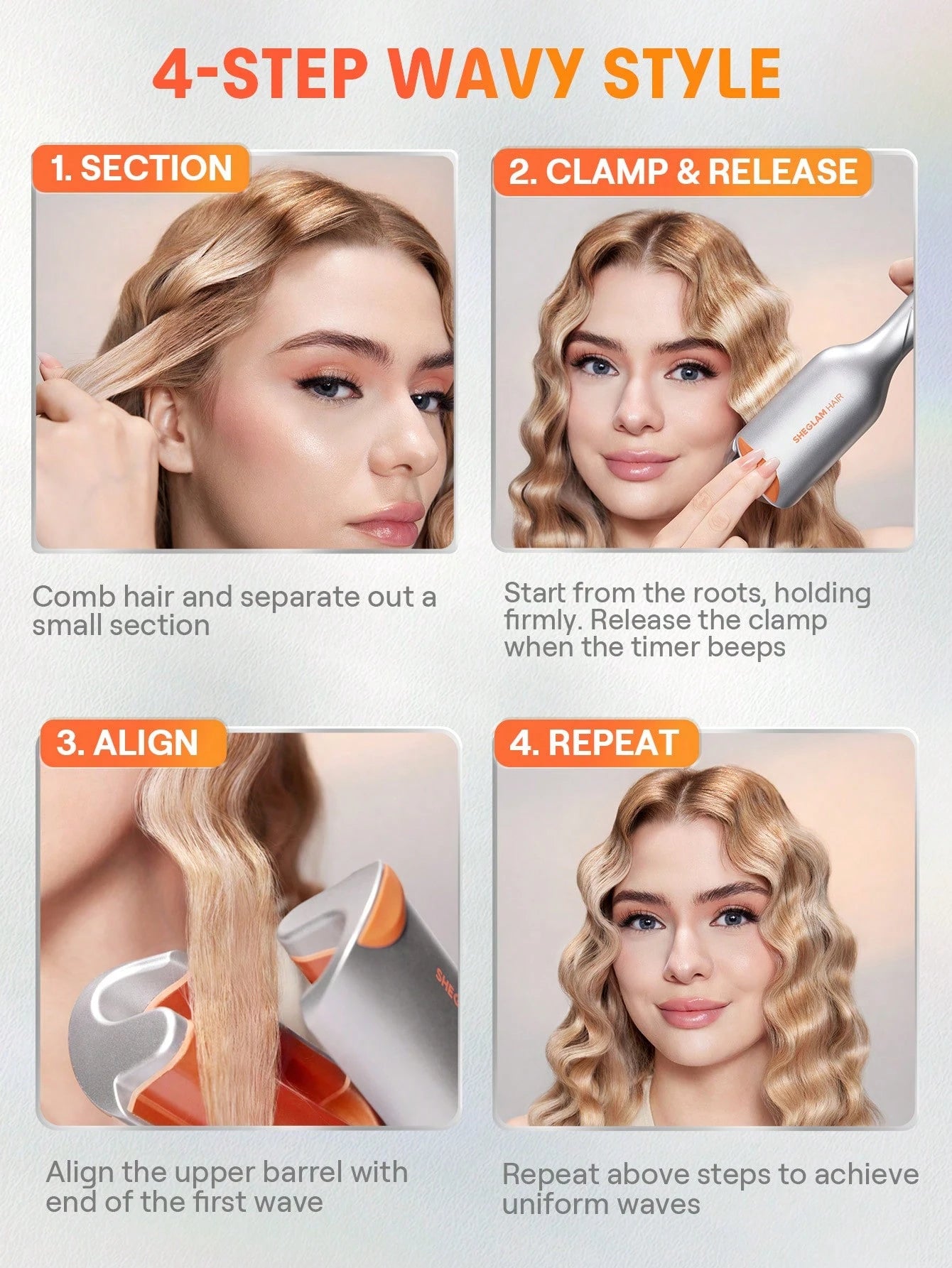 4-STEP WAVY STYLE

1. SECTION

Comb hair and separate out a small section

2. CLAMP & RELEASE

SHEGLAM HAIR

Start from the roots, holding firmly. Release the clamp when the timer beeps

3. ALIGN

SHEG

Align the upper barrel with end of the first wave

4. REPEAT

Repeat above steps to achieve uniform waves